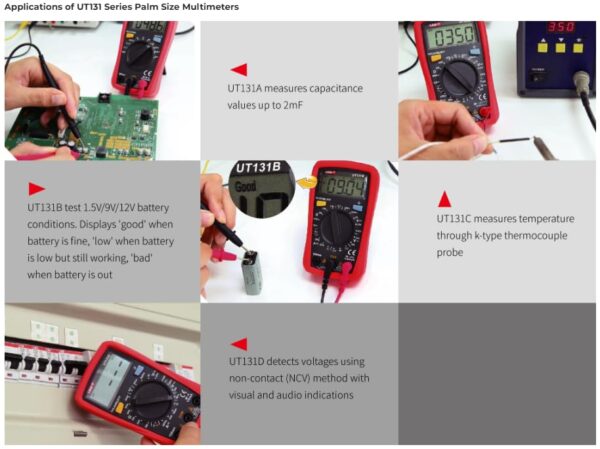 Applications of UT131 Series Palm Size Multimeters

0486

UT131A measures capacitance values up to 2mF

0350

350

UT131B test 1.5V/9V/12V battery conditions. Displays 'good' when battery is fine, 'low' when battery is low but still working, 'bad' when battery is out

UT131B

Good

0904

UT131C measures temperature through k-type thermocouple probe

UT131D detects voltages using non-contact (NCV) method with visual and audio indications